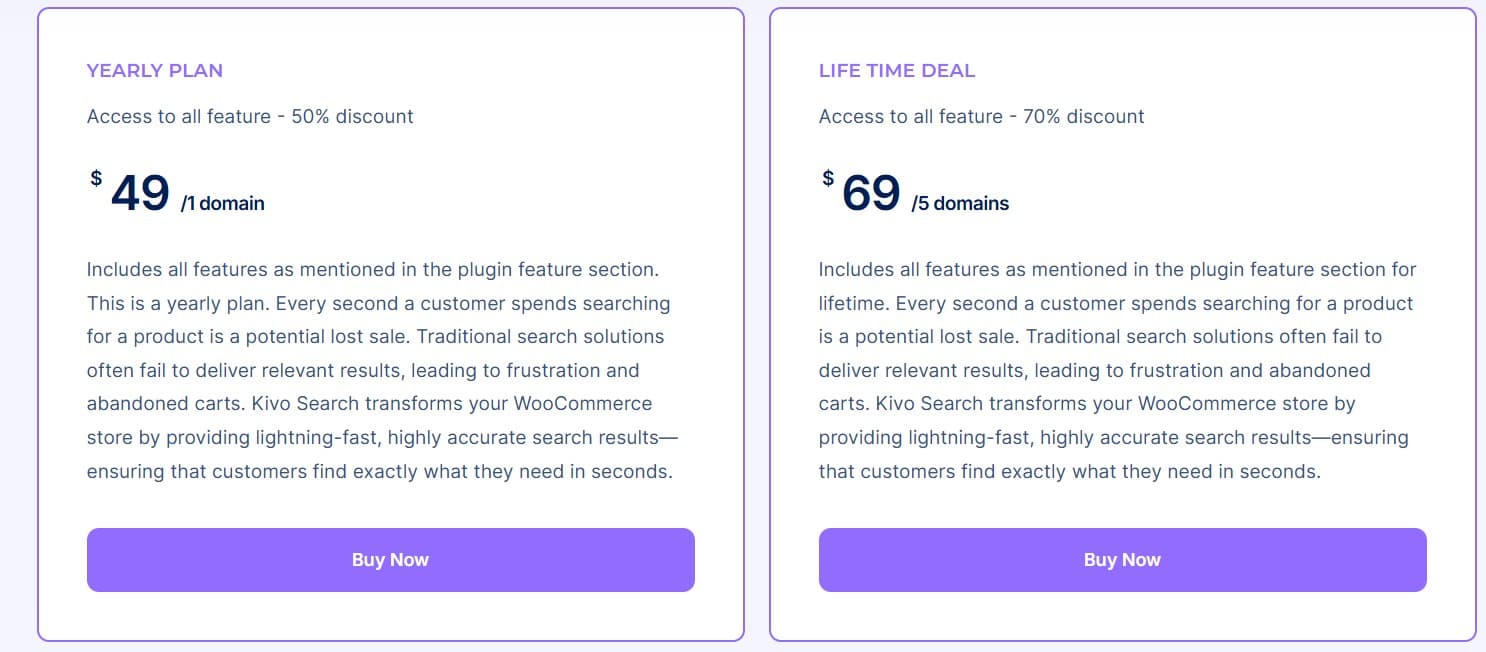 YEARLY PLAN

Access to all feature - 50% discount

$ 49 /1 domain

Includes all features as mentioned in the plugin feature section. This is a yearly plan. Every second a customer spends searching for a product is a potential lost sale. Traditional search solutions often fail to deliver relevant results, leading to frustration and abandoned carts. Kivo Search transforms your WooCommerce store by providing lightning-fast, highly accurate search results—ensuring that customers find exactly what they need in seconds.

Buy Now

LIFE TIME DEAL

Access to all feature - 70% discount

$ 69 /5 domains

Includes all features as mentioned in the plugin feature section for lifetime. Every second a customer spends searching for a product is a potential lost sale. Traditional search solutions often fail to deliver relevant results, leading to frustration and abandoned carts. Kivo Search transforms your WooCommerce store by providing lightning-fast, highly accurate search results—ensuring that customers find exactly what they need in seconds.

Buy Now